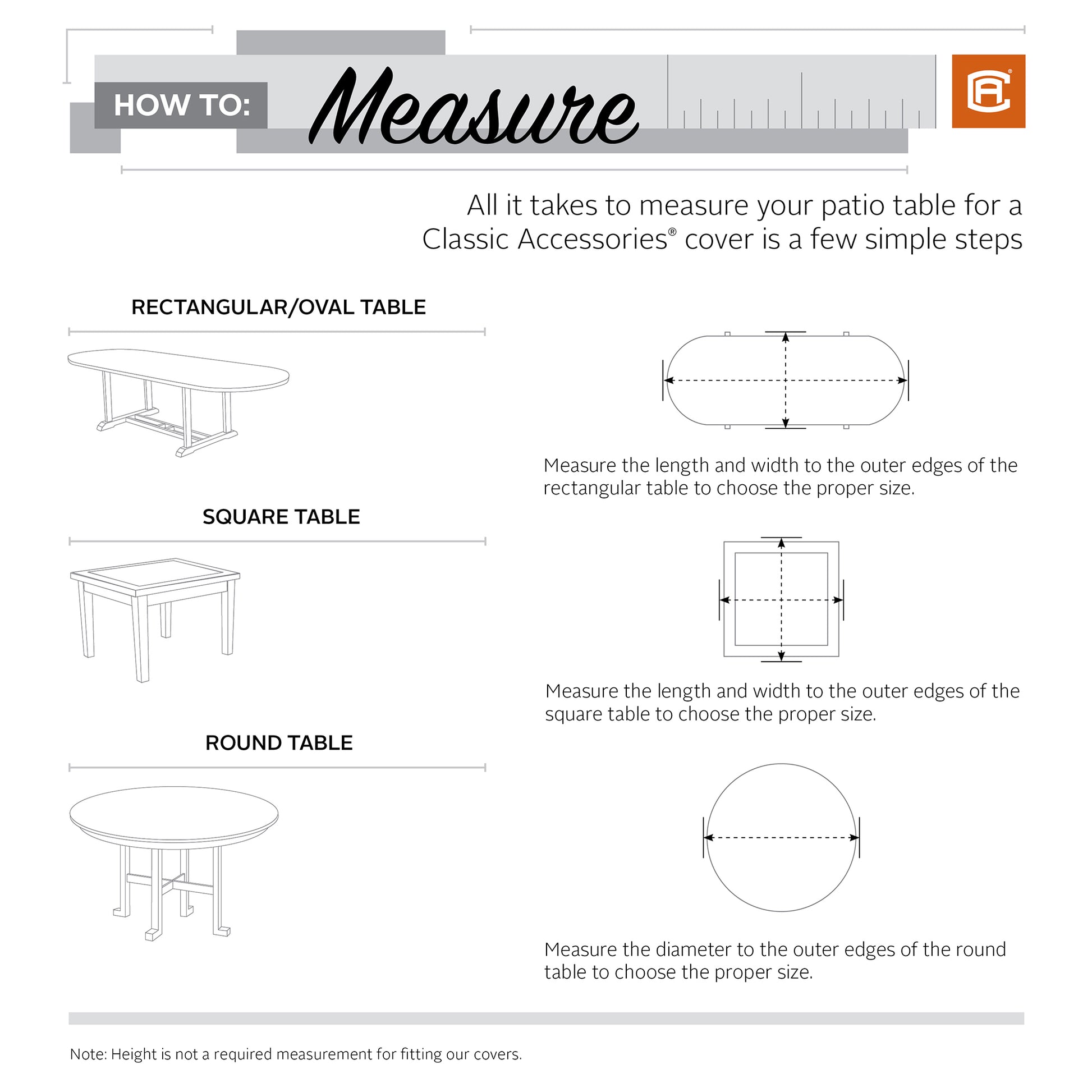 HOW TO: Measure

CA®

All it takes to measure your patio table for a Classic Accessories® cover is a few simple steps

RECTANGULAR/OVAL TABLE

Measure the length and width to the outer edges of the rectangular table to choose the proper size.

SQUARE TABLE

Measure the length and width to the outer edges of the square table to choose the proper size.

ROUND TABLE

Measure the diameter to the outer edges of the round table to choose the proper size.

Note: Height is not a required measurement for fitting our covers.